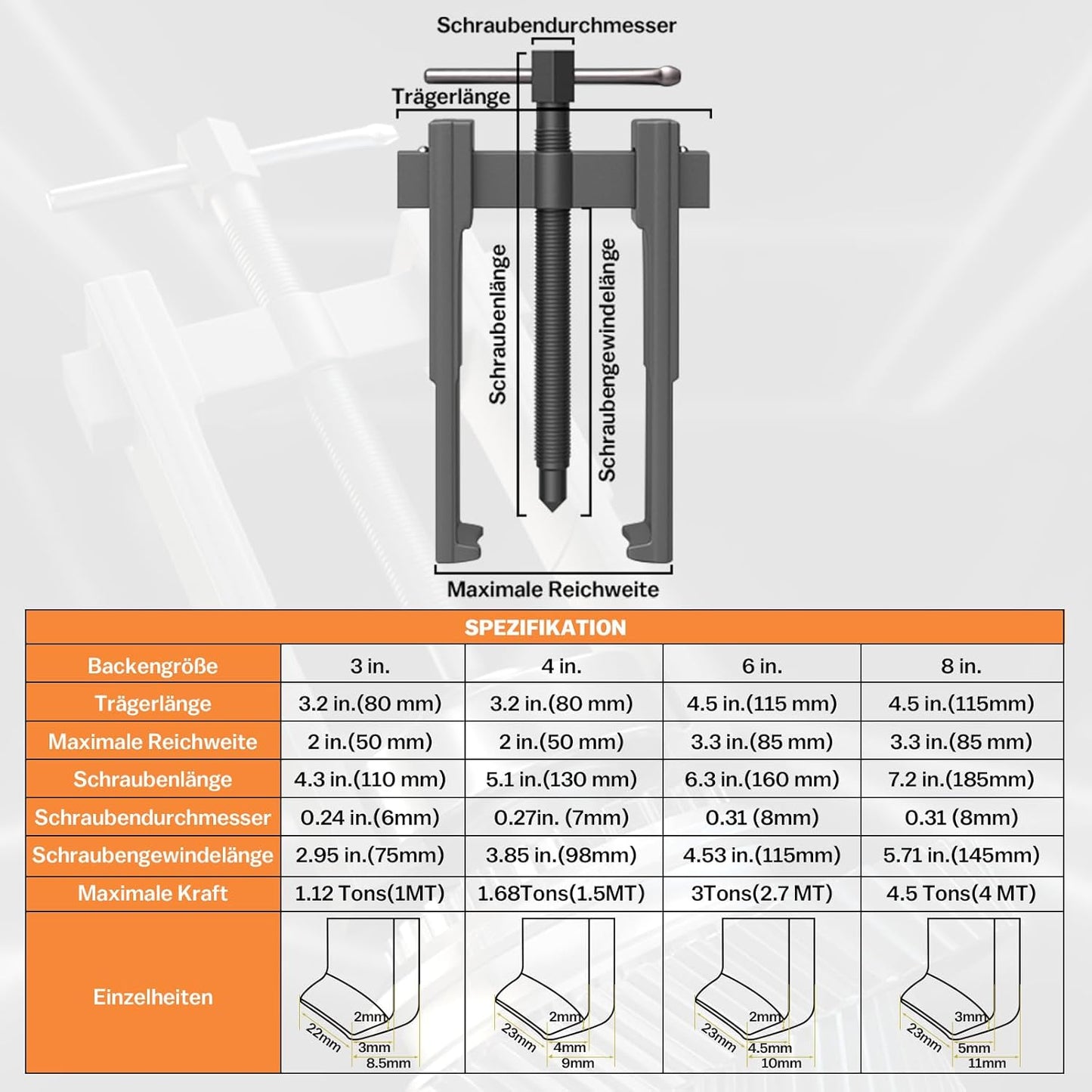 Schraubendurchmesser

Trägerlänge

Schraubenlänge

Schraubengewindelänge

Maximale Reichweite

| SPEZIFIKATION | | | | |
|---|---|---|---|---|
| Backengröße | 3 in. | 4 in. | 6 in. | 8 in. |
| Trägerlänge | 3.2 in.(80 mm) | 3.2 in.(80 mm) | 4.5 in.(115 mm) | 4.5 in.(115mm) |
| Maximale Reichweite | 2 in.(50 mm) | 2 in.(50 mm) | 3.3 in.(85 mm) | 3.3 in.(85 mm) |
| Schraubenlänge | 4.3 in.(110 mm) | 5.1 in.(130 mm) | 6.3 in.(160 mm) | 7.2 in.(185mm) |
| Schraubendurchmesser | 0.24 in.(6mm) | 0.27in. (7mm) | 0.31 (8mm) | 0.31 (8mm) |
| Schraubengewindelänge | 2.95 in.(75mm) | 3.85 in.(98mm) | 4.53 in.(115mm) | 5.71 in.(145mm) |
| Maximale Kraft | 1.12 Tons(1MT) | 1.68Tons(1.5MT) | 3Tons(2.7 MT) | 4.5 Tons(4 MT) |
| Einzelheiten | 2mm 22mm 3mm 8.5mm | 2mm 23mm 4mm 9mm | 2mm 23mm 4.5mm 10mm | 3mm 23mm 5mm 11mm |