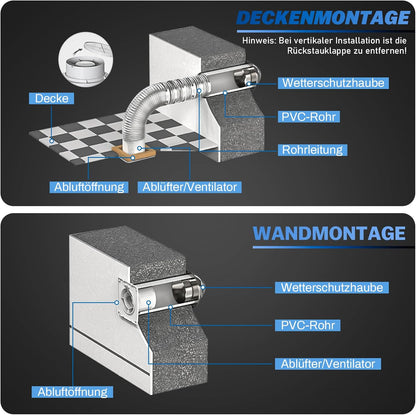 DECKENMONTAGE

Hinweis: Bei vertikaler Installation ist die Rückstauklappe zu entfernen!

Decke

Wetterschutzhaube

PVC-Rohr

Rohrleitung

Abluftöffnung

Ablüfter/Ventilator

WANDMONTAGE

Wetterschutzhaube

PVC-Rohr

Ablüfter/Ventilator

Abluftöffnung