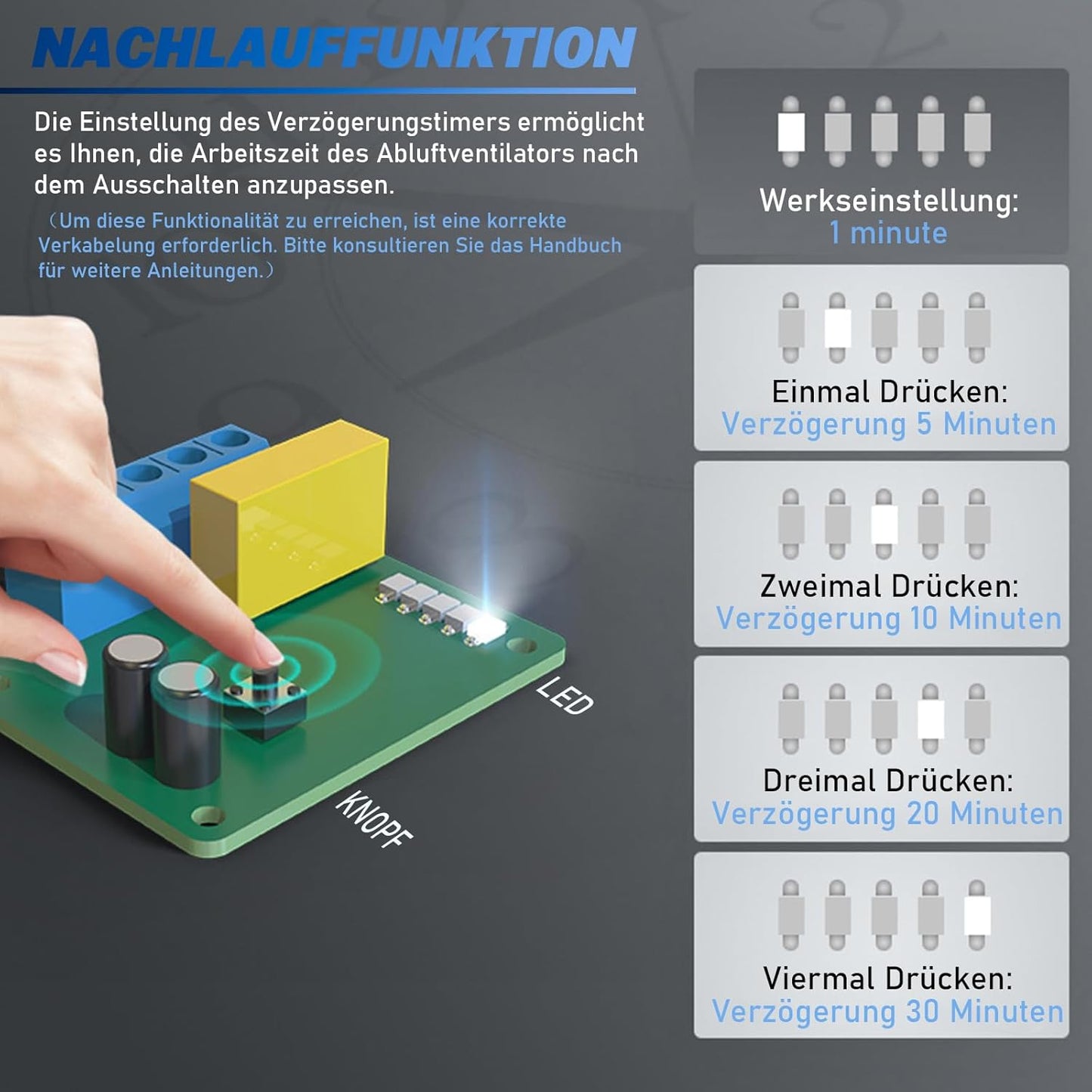 NACHLAUFFUNKTION

Die Einstellung des Verzögerungstimers ermöglicht es Ihnen, die Arbeitszeit des Abluftventilators nach dem Ausschalten anzupassen.

（Um diese Funktionalität zu erreichen, ist eine korrekte Verkabelung erforderlich. Bitte konsultieren Sie das Handbuch für weitere Anleitungen.）

LED

KNOPF

Werkseinstellung:
1 minute

Einmal Drücken:
Verzögerung 5 Minuten

Zweimal Drücken:
Verzögerung 10 Minuten

Dreimal Drücken:
Verzögerung 20 Minuten

Viermal Drücken:
Verzögerung 30 Minuten