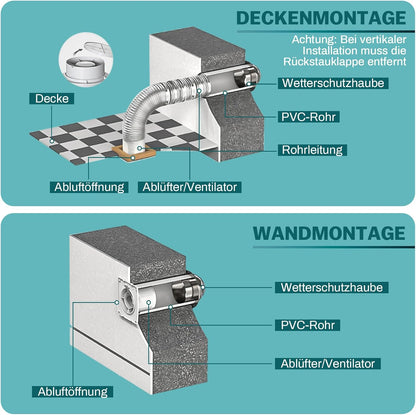 DECKENMONTAGE

Achtung: Bei vertikaler Installation muss die Rückstauklappe entfernt

Decke

Wetterschutzhaube

PVC-Rohr

Rohrleitung

Abluftöffnung

Ablüfter/Ventilator

WANDMONTAGE

Wetterschutzhaube

PVC-Rohr

Ablüfter/Ventilator

Abluftöffnung