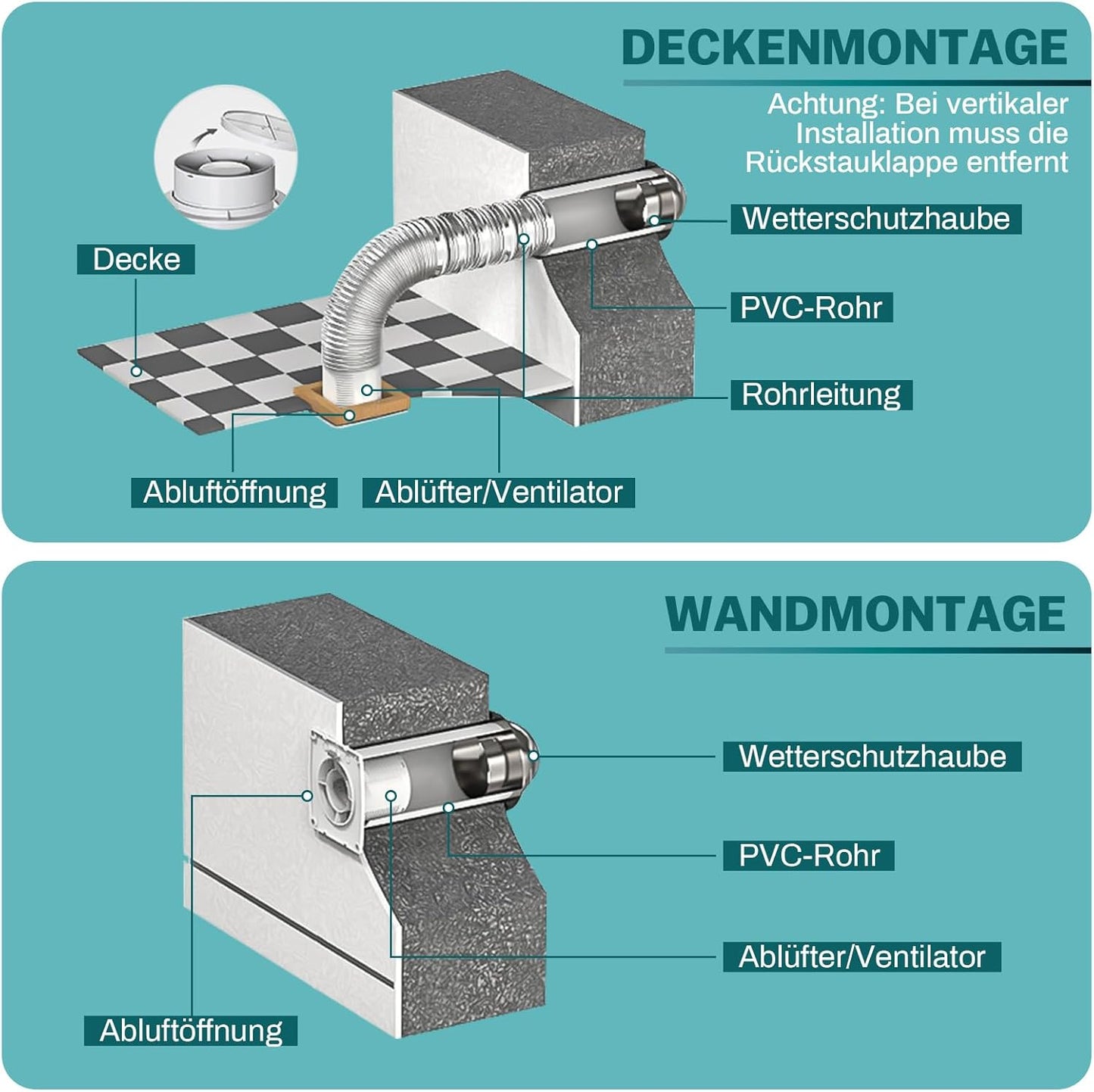 DECKENMONTAGE

Achtung: Bei vertikaler Installation muss die Rückstauklappe entfernt

Decke

Wetterschutzhaube

PVC-Rohr

Rohrleitung

Abluftöffnung

Ablüfter/Ventilator

WANDMONTAGE

Wetterschutzhaube

PVC-Rohr

Ablüfter/Ventilator

Abluftöffnung