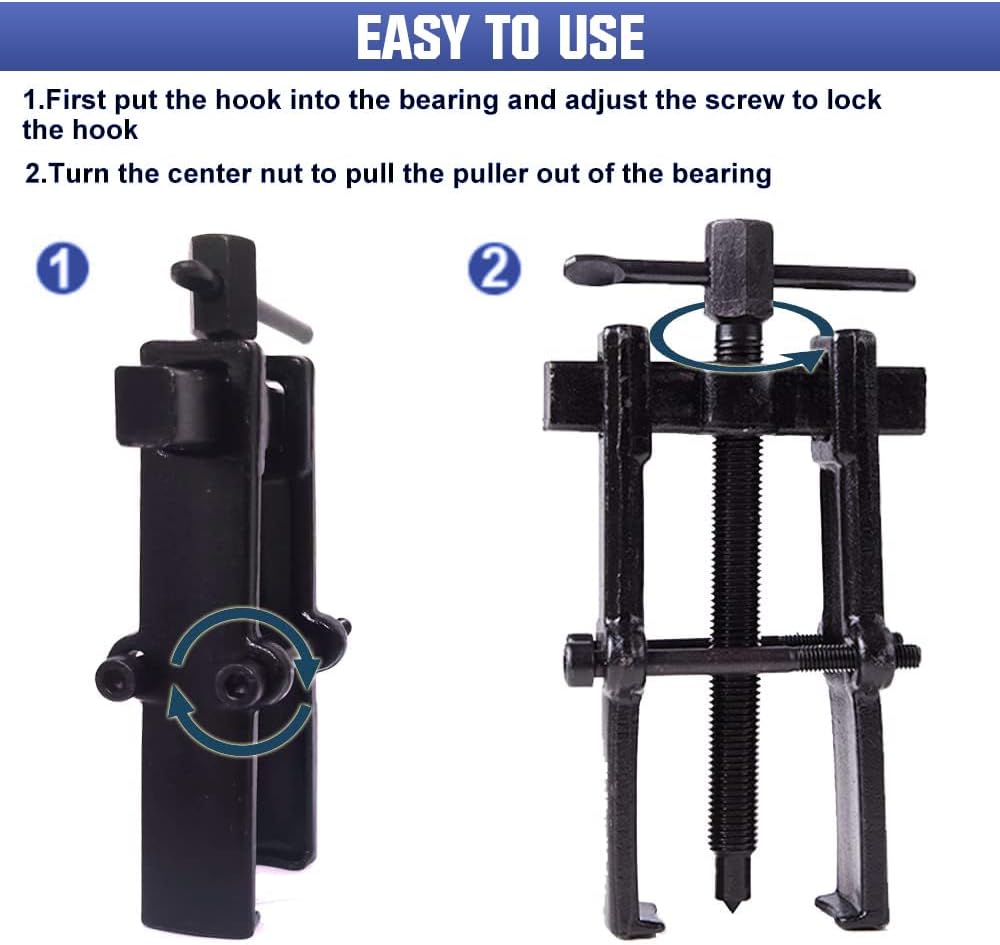 EASY TO USE

1.First put the hook into the bearing and adjust the screw to lock the hook

2.Turn the center nut to pull the puller out of the bearing

1

2