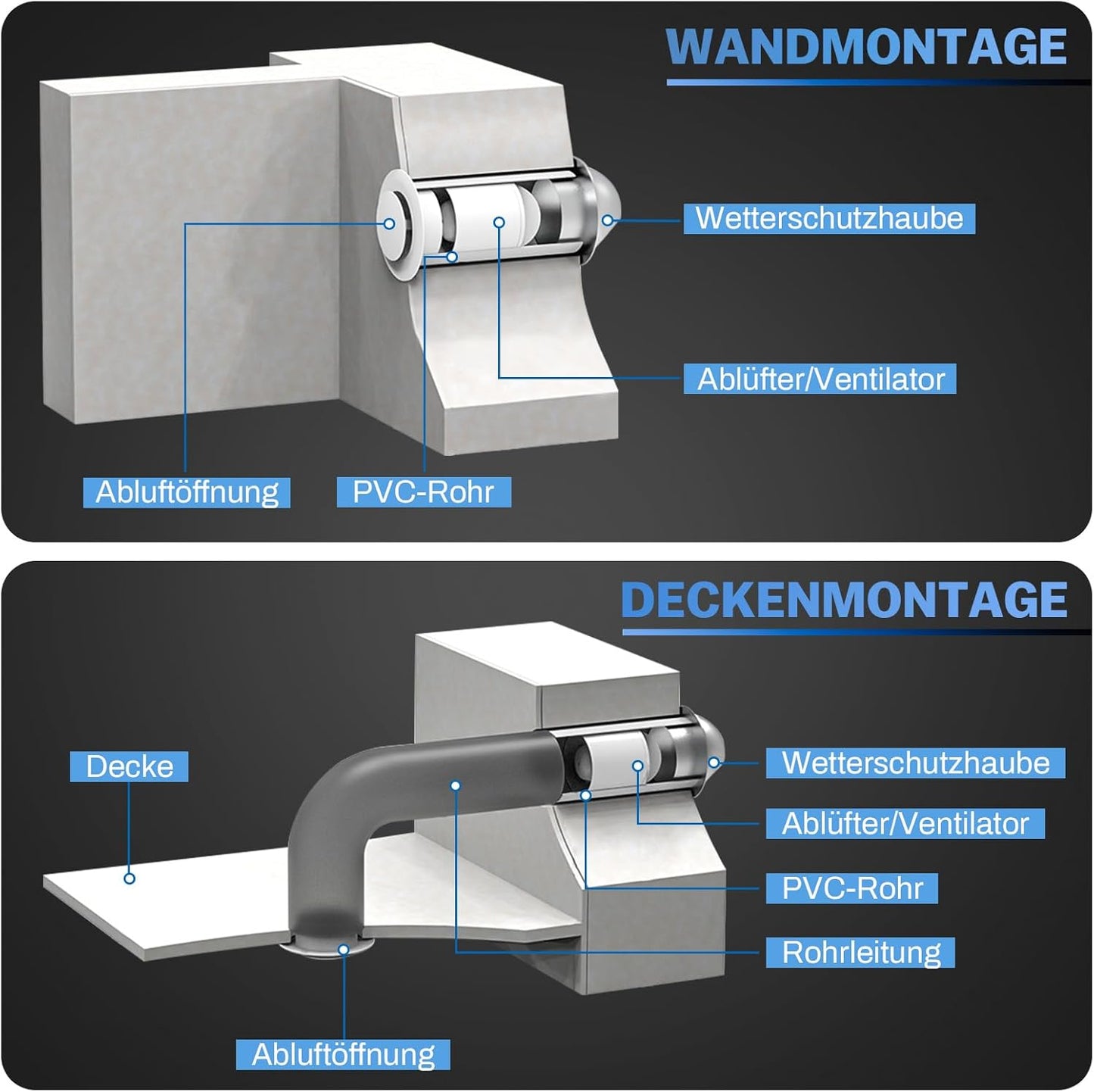 WANDMONTAGE

Wetterschutzhaube

Ablüfter/Ventilator

Abluftöffnung

PVC-Rohr

DECKENMONTAGE

Decke

Wetterschutzhaube

Ablüfter/Ventilator

PVC-Rohr

Rohrleitung

Abluftöffnung